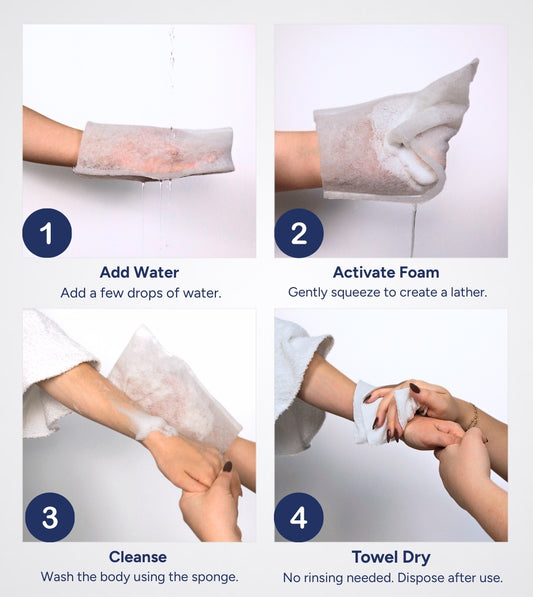 1

Add Water
Add a few drops of water.

2

Activate Foam
Gently squeeze to create a lather.

3

Cleanse
Wash the body using the sponge.

4

Towel Dry
No rinsing needed. Dispose after use.